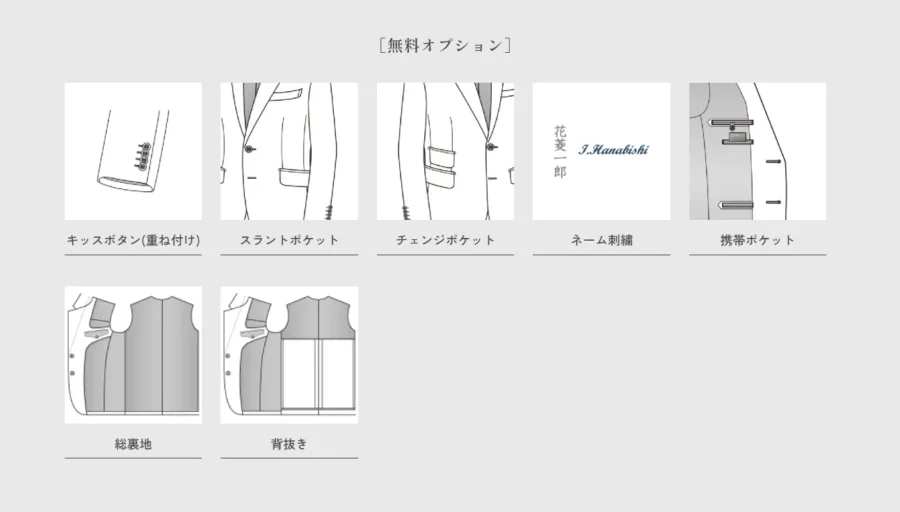 ［無料オプション］

キッスボタン(重ね付け)

スラントポケット

チェンジポケット

花菱一郎 I.Hanabishi

ネーム刺繍

携帯ポケット

総裏地

背抜き