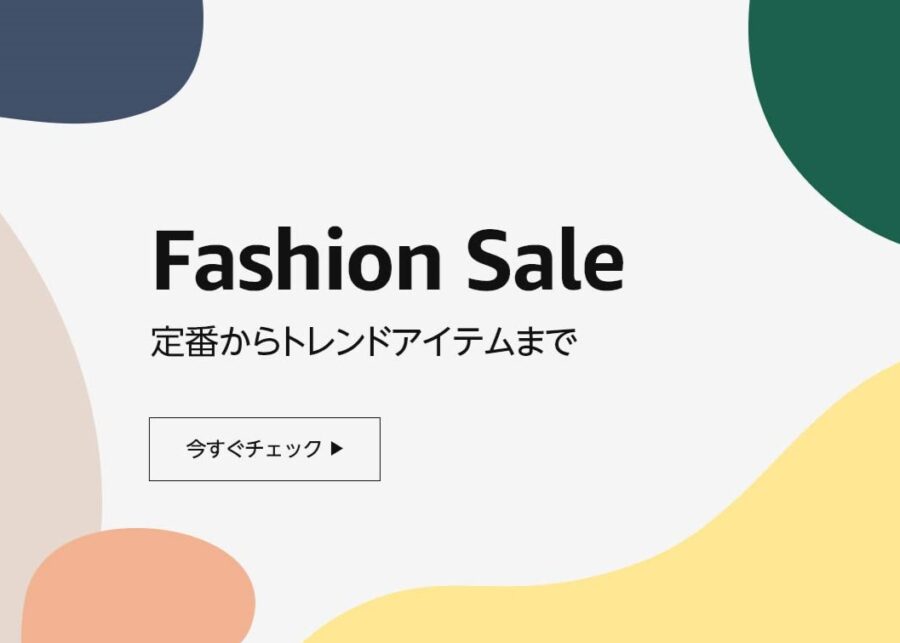 Fashion Sale

定番からトレンドアイテムまで

今すぐチェック ▶